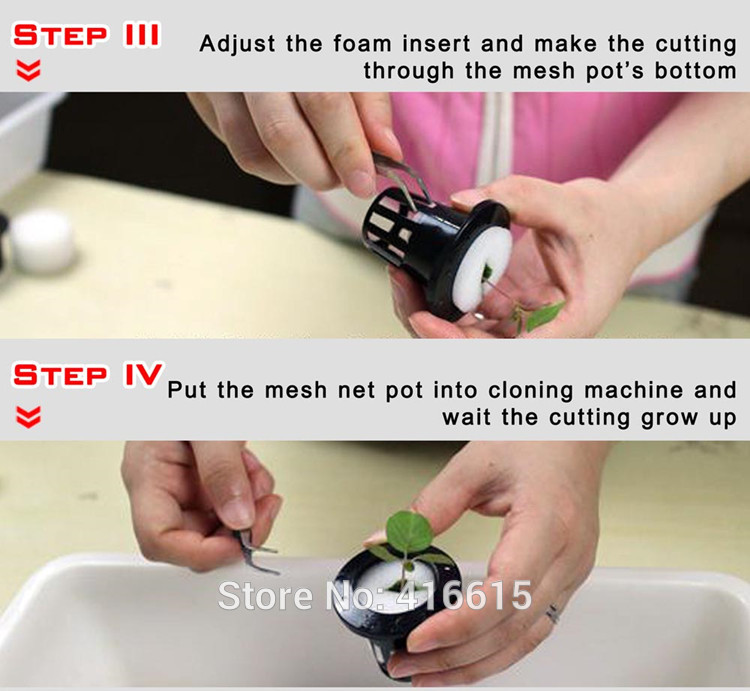 STEP III
Adjust the foam insert and make the cutting through the mesh pot's bottom

STEP IV
Put the mesh net pot into cloning machine and wait the cutting grow up

Store No: 416615